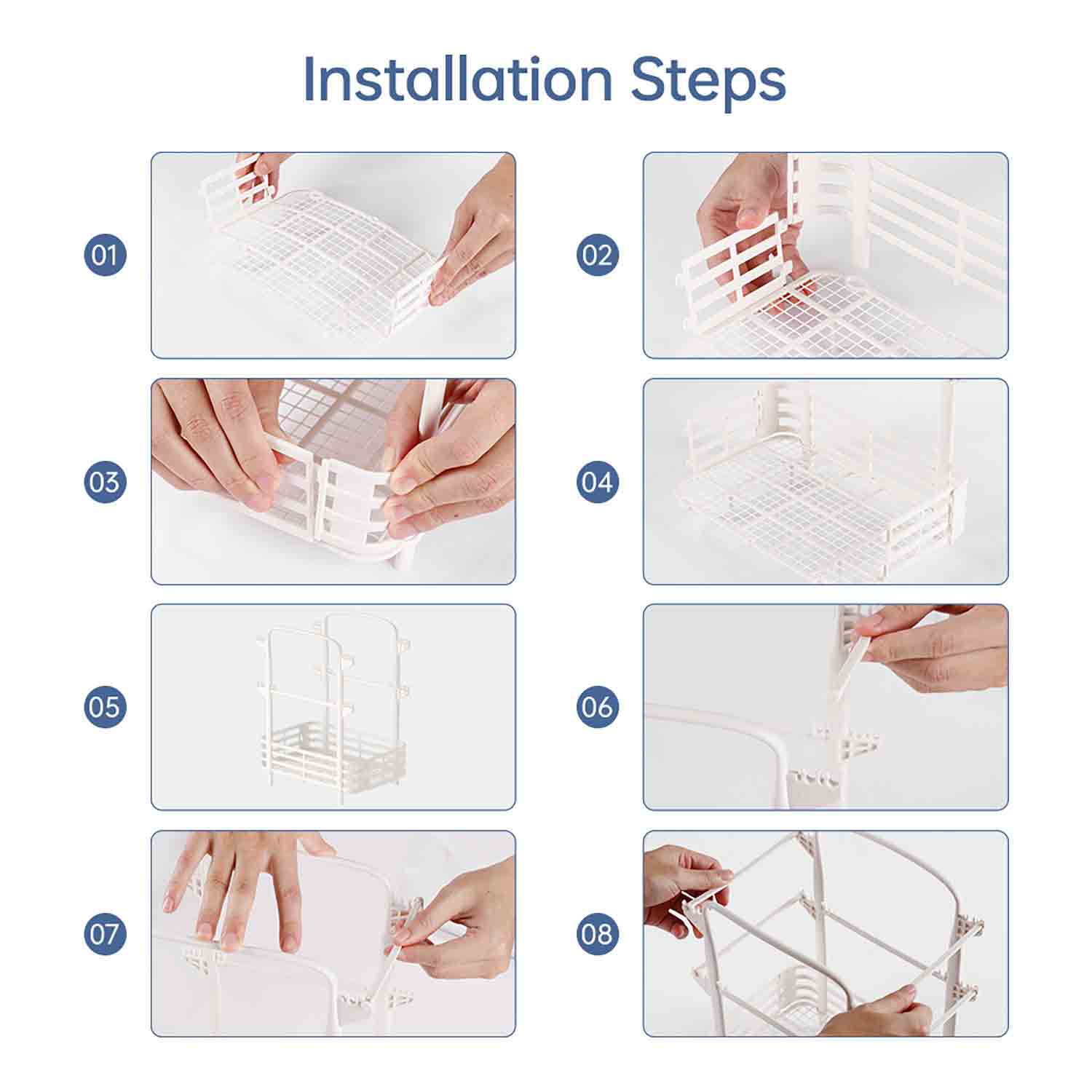 Installation Steps

01

02

03

04

05

06

07

08