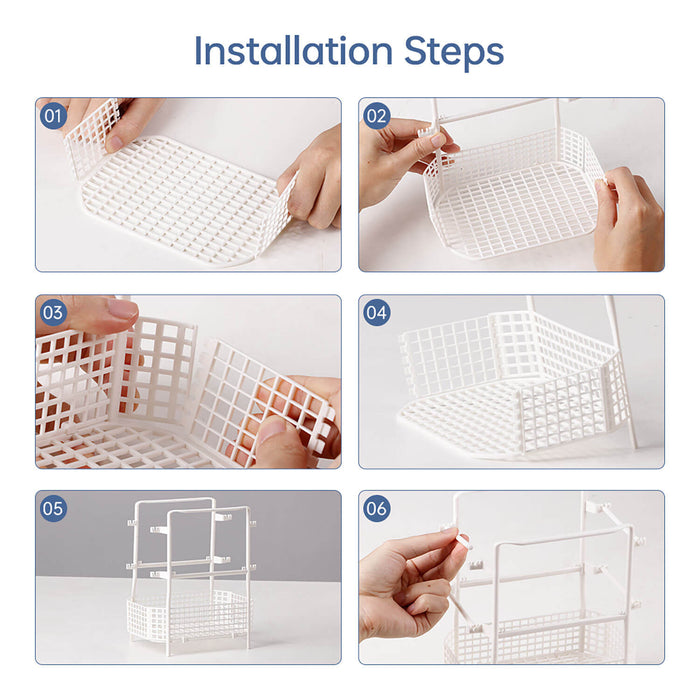 Installation Steps

01

02

03

04

05

06